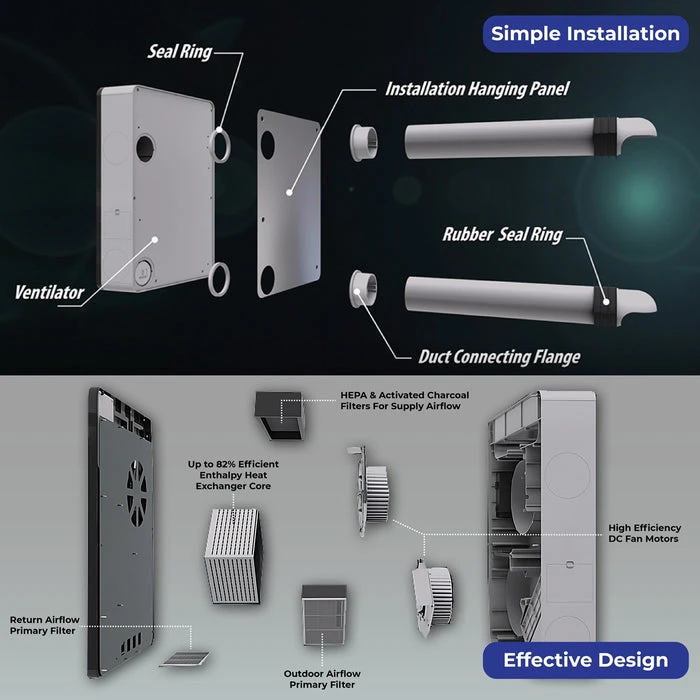 Simple Installation

Seal Ring

Installation Hanging Panel

Rubber Seal Ring

Ventilator

Duct Connecting Flange

HEPA & Activated Charcoal Filters For Supply Airflow

Up to 82% Efficient Enthalpy Heat Exchanger Core

High Efficiency DC Fan Motors

Return Airflow Primary Filter

Outdoor Airflow Primary Filter

Effective Design