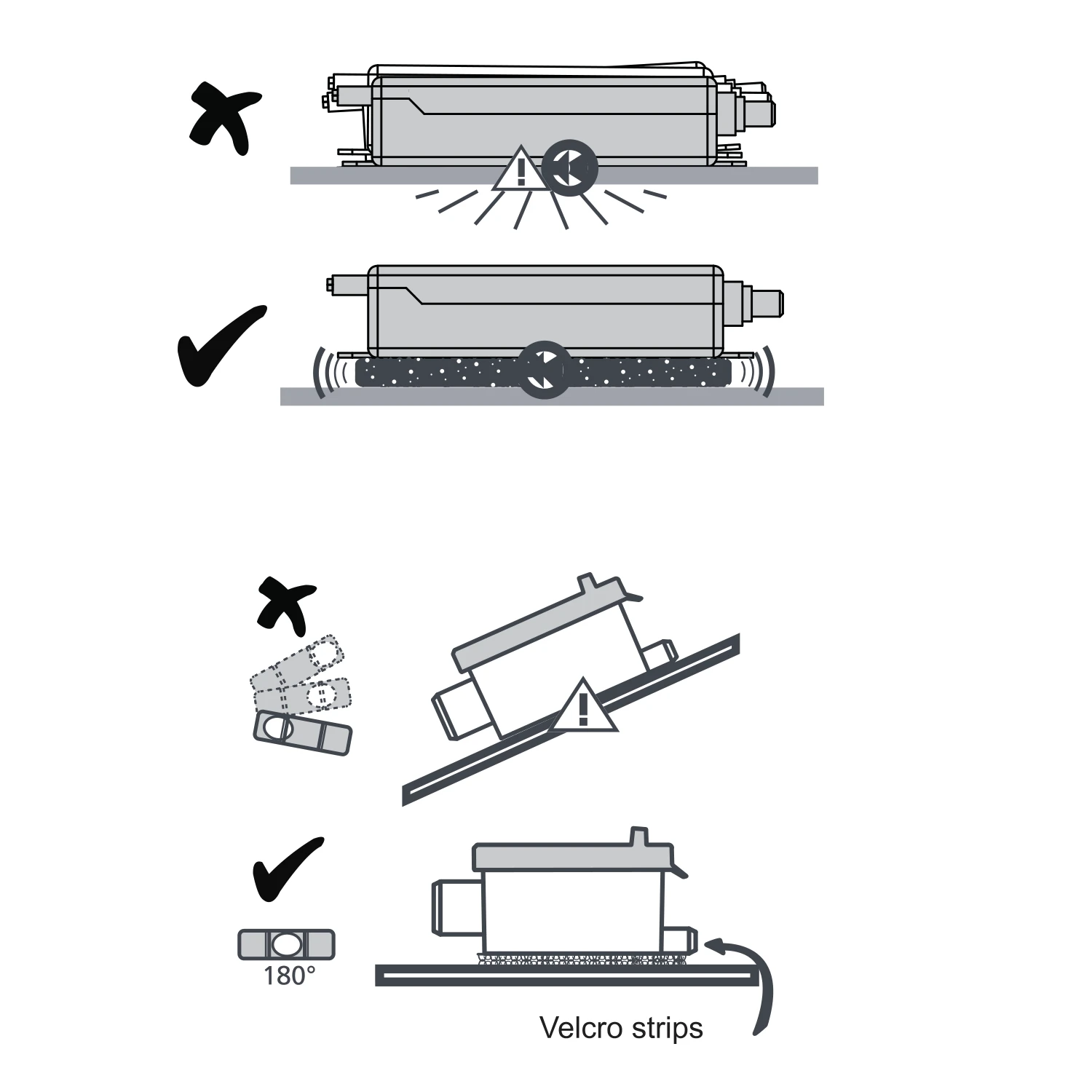 180°

Velcro strips